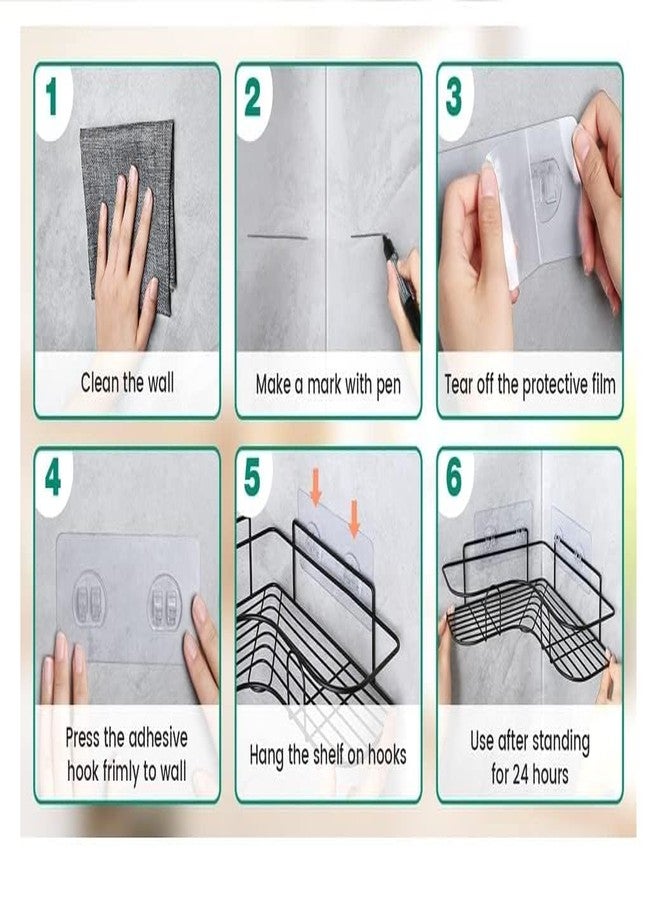 1
Clean the wall

2
Make a mark with pen

3
Tear off the protective film

4
Press the adhesive hook frimly to wall

5
Hang the shelf on hooks

6
Use after standing for 24 hours